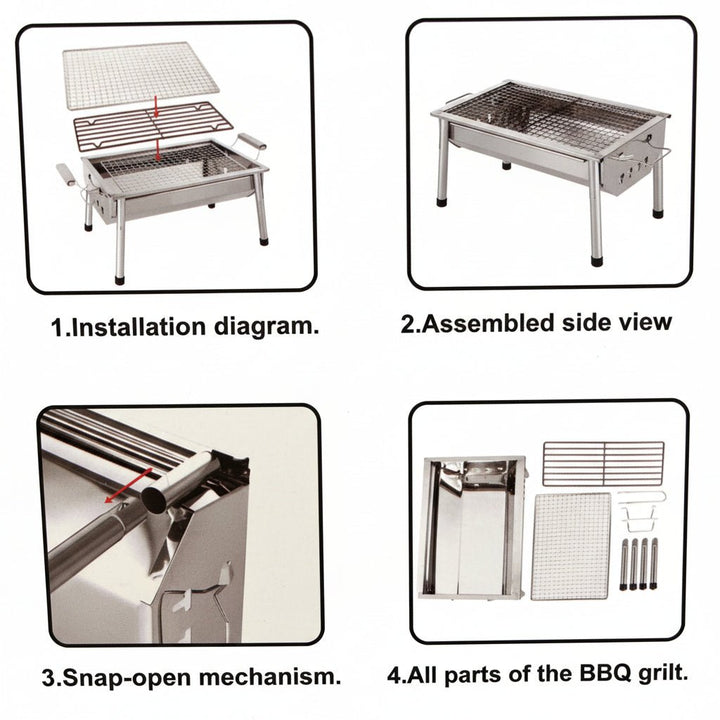 1.Installation diagram.

2.Assembled side view

3.Snap-open mechanism.

4.All parts of the BBQ grilt.