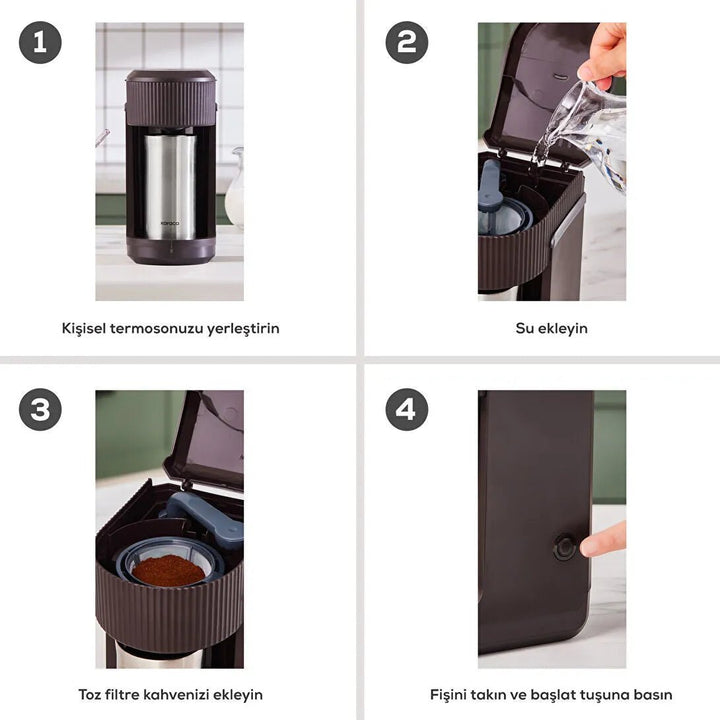 1

karaca

Kişisel termosonuzu yerleştirin

2

Su ekleyin

3

Toz filtre kahvenizi ekleyin

4

Fişini takın ve başlat tuşuna basın