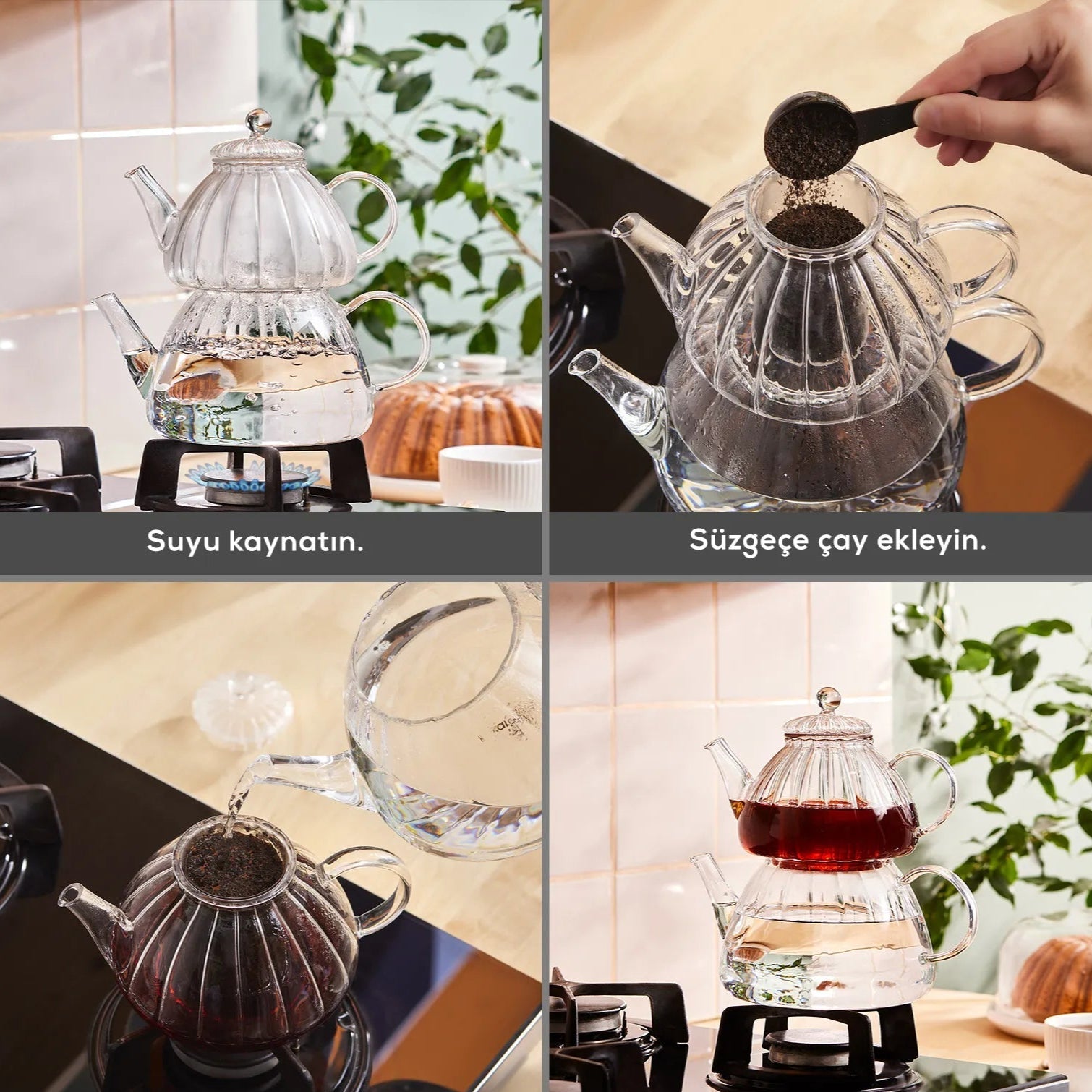 Suyu kaynatın.

Süzgeçe çay ekleyin.