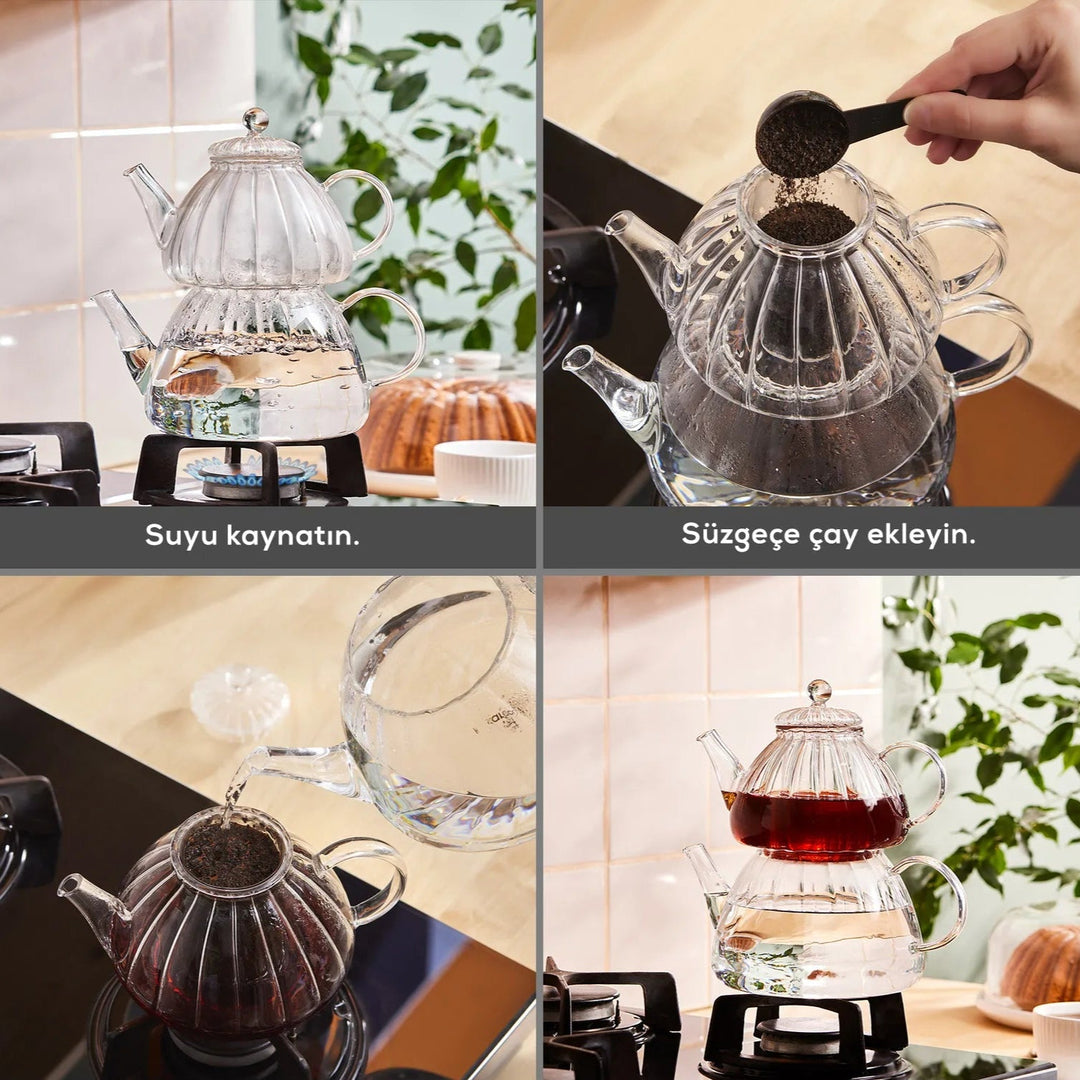 Suyu kaynatın.

Süzgeçe çay ekleyin.