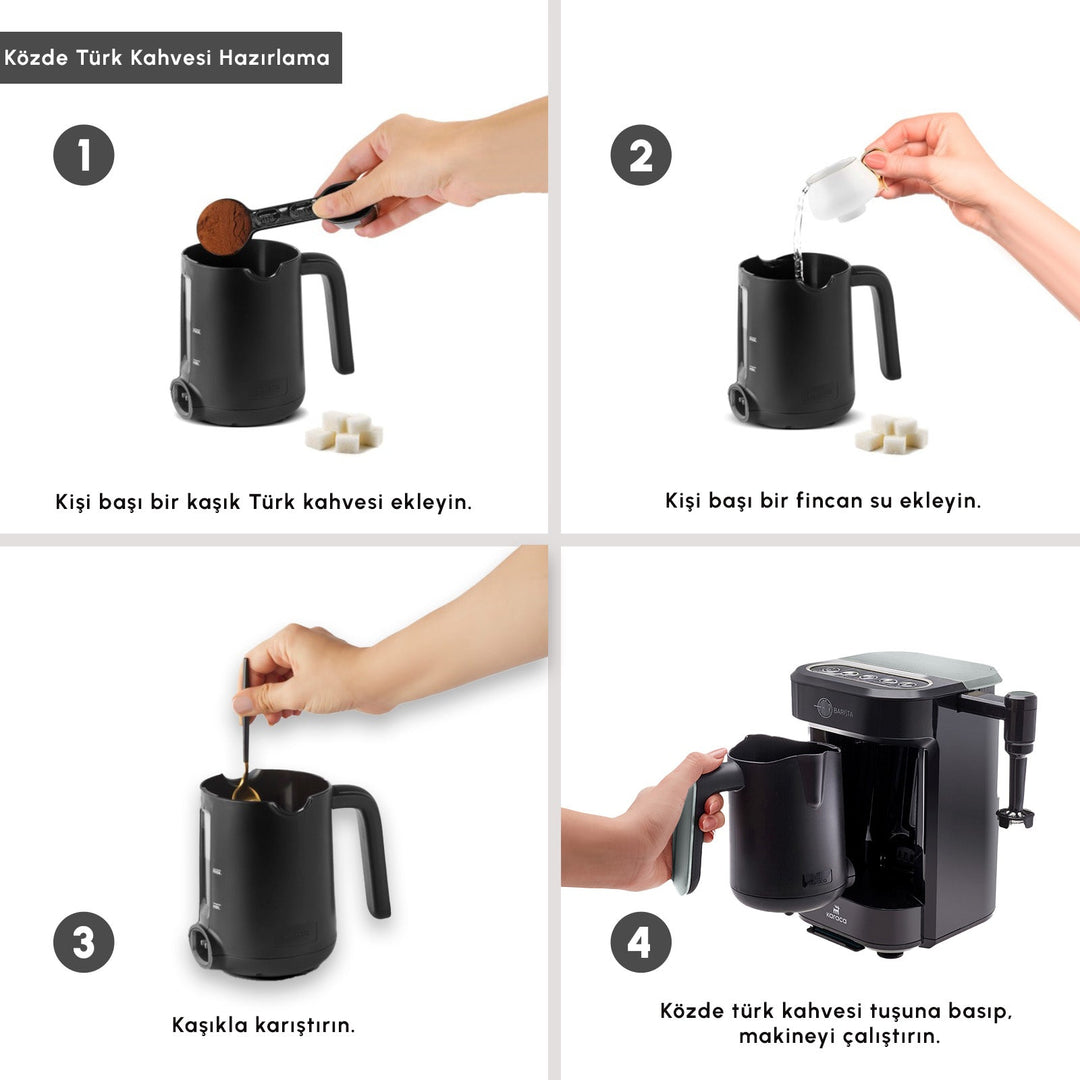 Közde Türk Kahvesi Hazırlama

1

Kişi başı bir kaşık Türk kahvesi ekleyin.

2

Kişi başı bir fincan su ekleyin.

3

Kaşıkla karıştırın.

4

BARISTA

karaca

Közde türk kahvesi tuşuna basıp, makineyi çalıştırın.