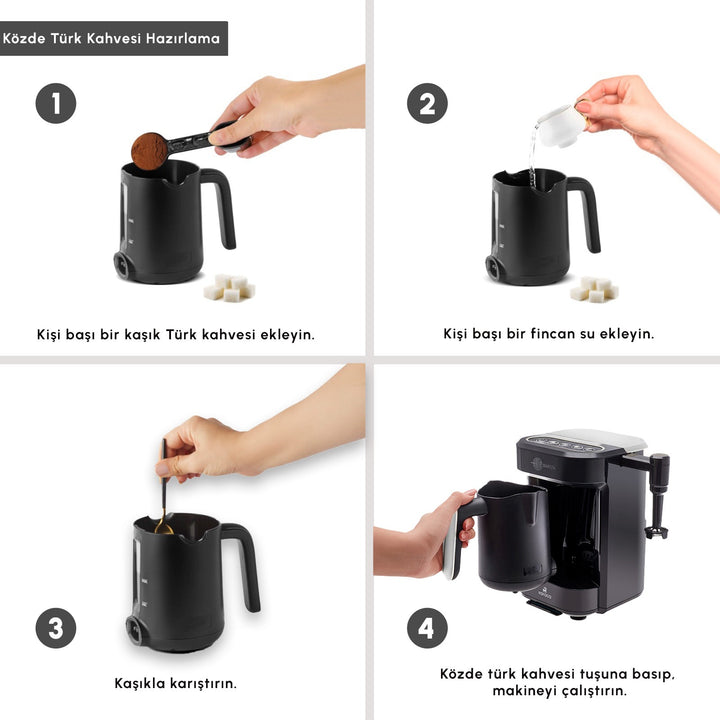 Közde Türk Kahvesi Hazırlama

1

Kişi başı bir kaşık Türk kahvesi ekleyin.

2

Kişi başı bir fincan su ekleyin.

3

Kaşıkla karıştırın.

4

Közde türk kahvesi tuşuna basıp, makineyi çalıştırın.