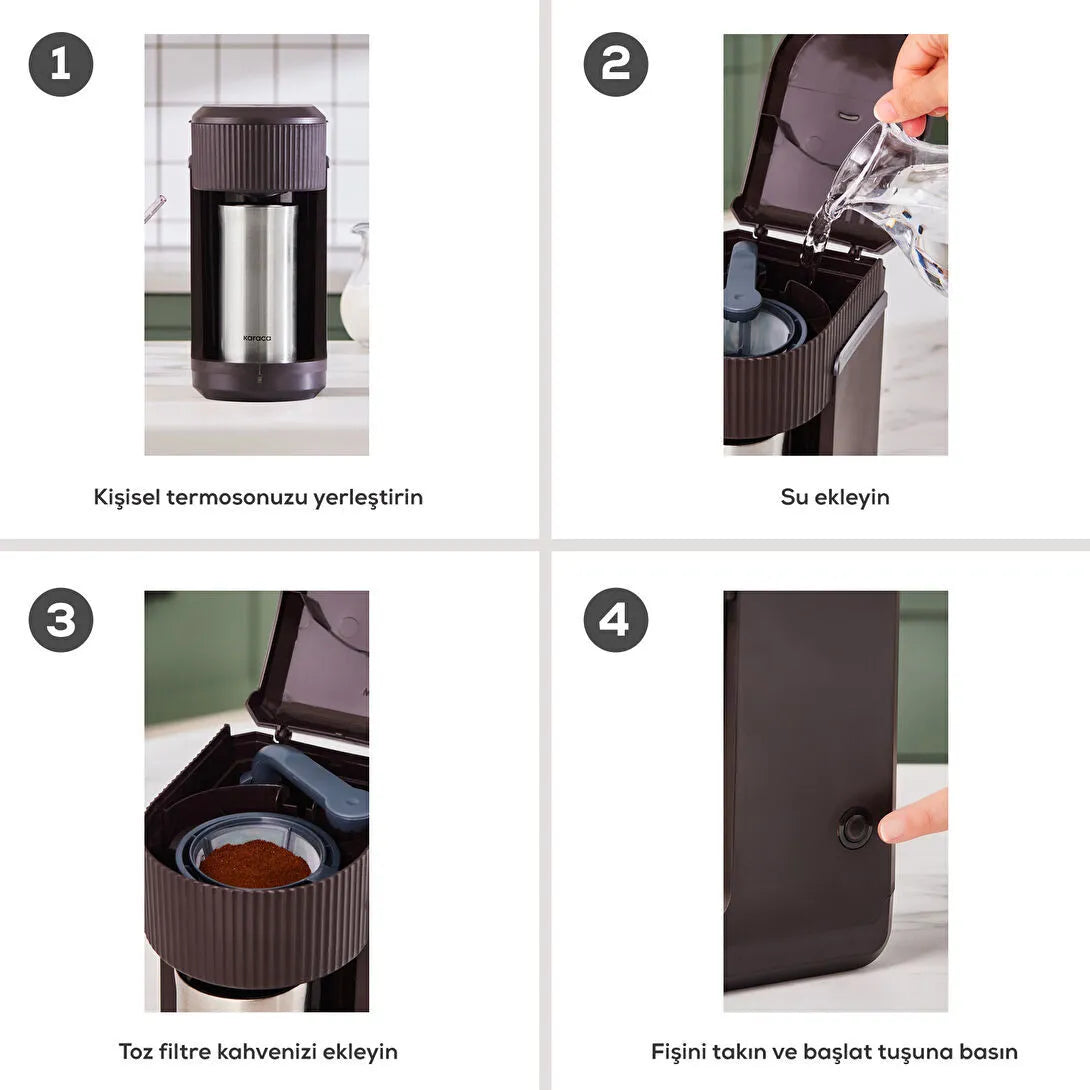 1

karaca

Kişisel termosonuzu yerleştirin

2

Su ekleyin

3

Toz filtre kahvenizi ekleyin

4

Fişini takın ve başlat tuşuna basın