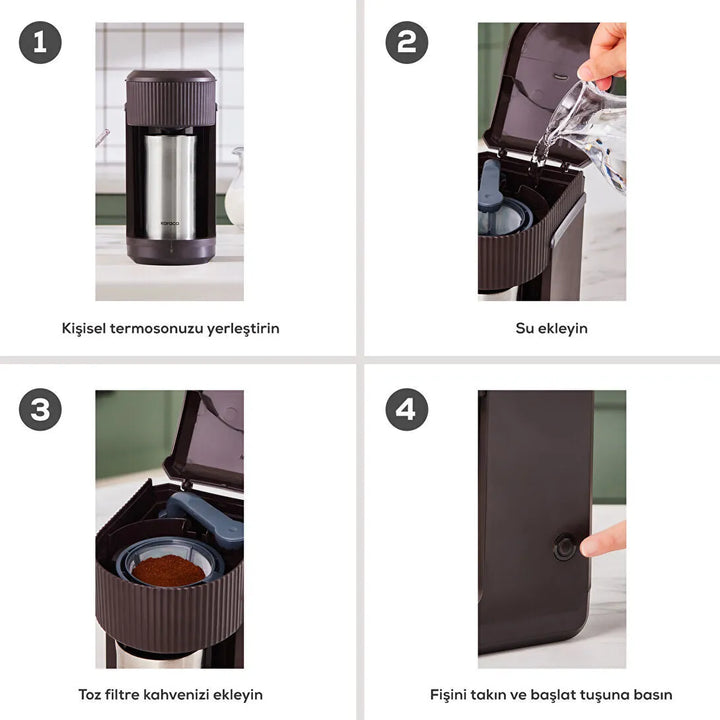 1

karaca

Kişisel termosonuzu yerleştirin

2

Su ekleyin

3

Toz filtre kahvenizi ekleyin

4

Fişini takın ve başlat tuşuna basın