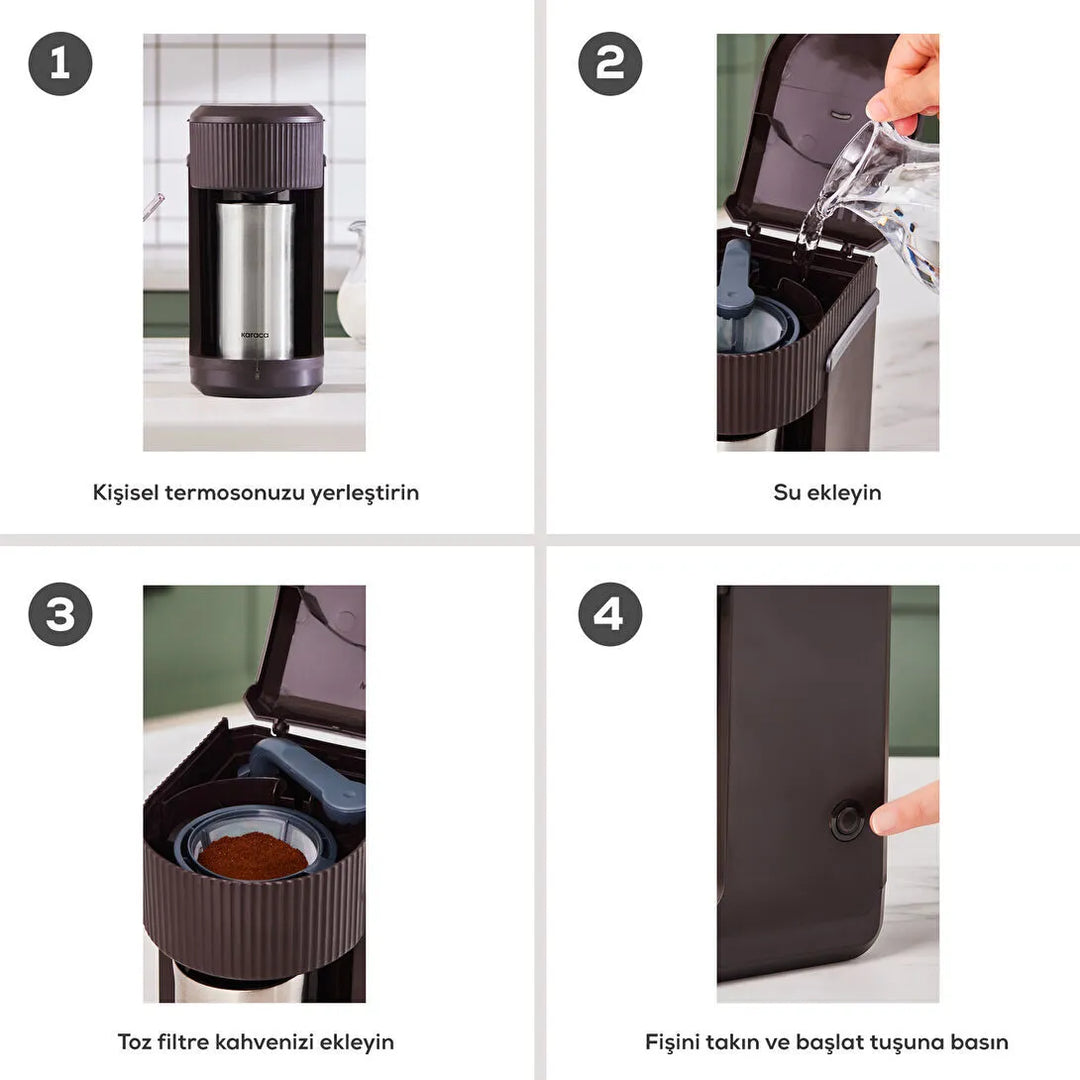 1

karaca

Kişisel termosonuzu yerleştirin

2

Su ekleyin

3

Toz filtre kahvenizi ekleyin

4

Fişini takın ve başlat tuşuna basın