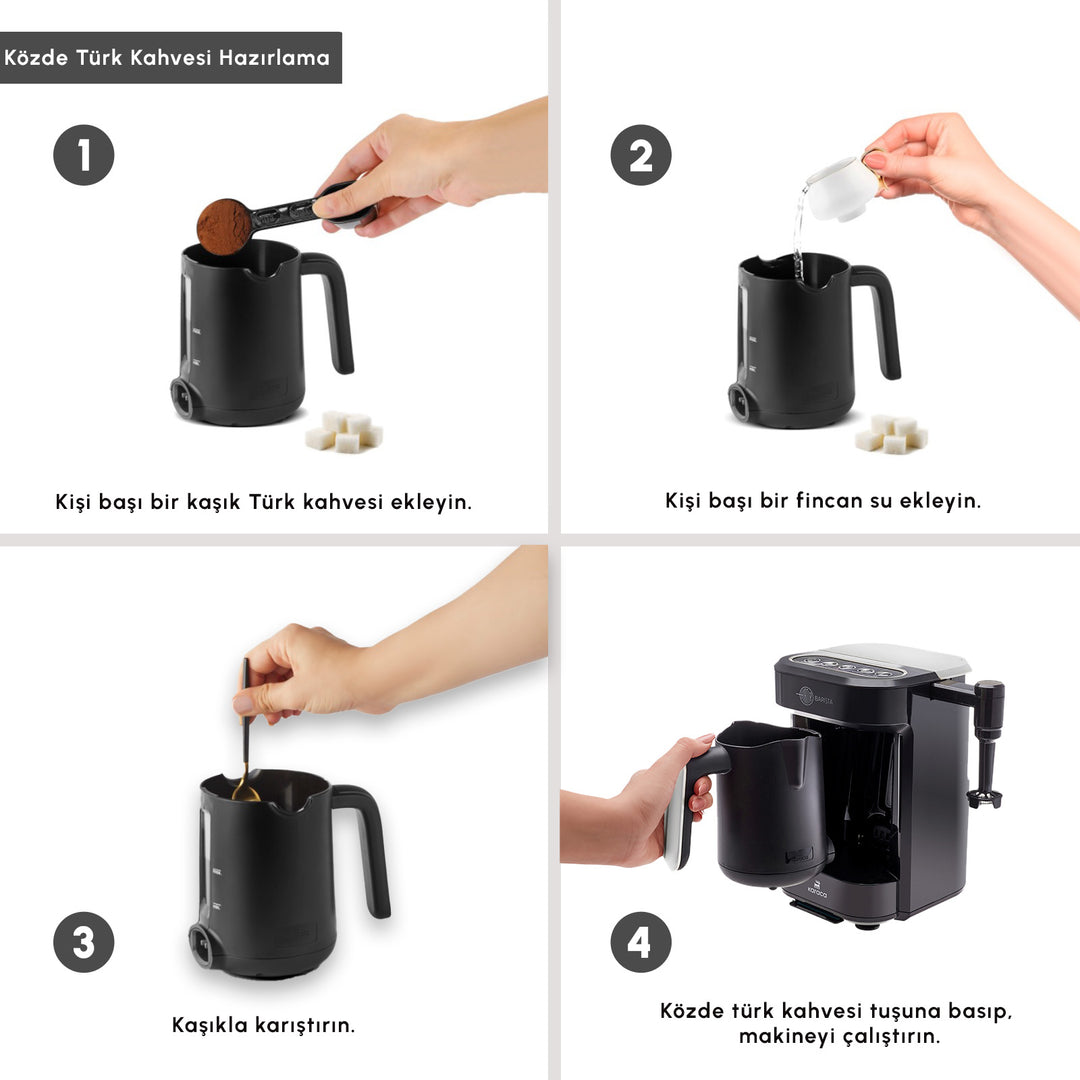 Közde Türk Kahvesi Hazırlama

1

Kişi başı bir kaşık Türk kahvesi ekleyin.

2

Kişi başı bir fincan su ekleyin.

3

Kaşıkla karıştırın.

4

BARISTA

karaca

Közde türk kahvesi tuşuna basıp, makineyi çalıştırın.