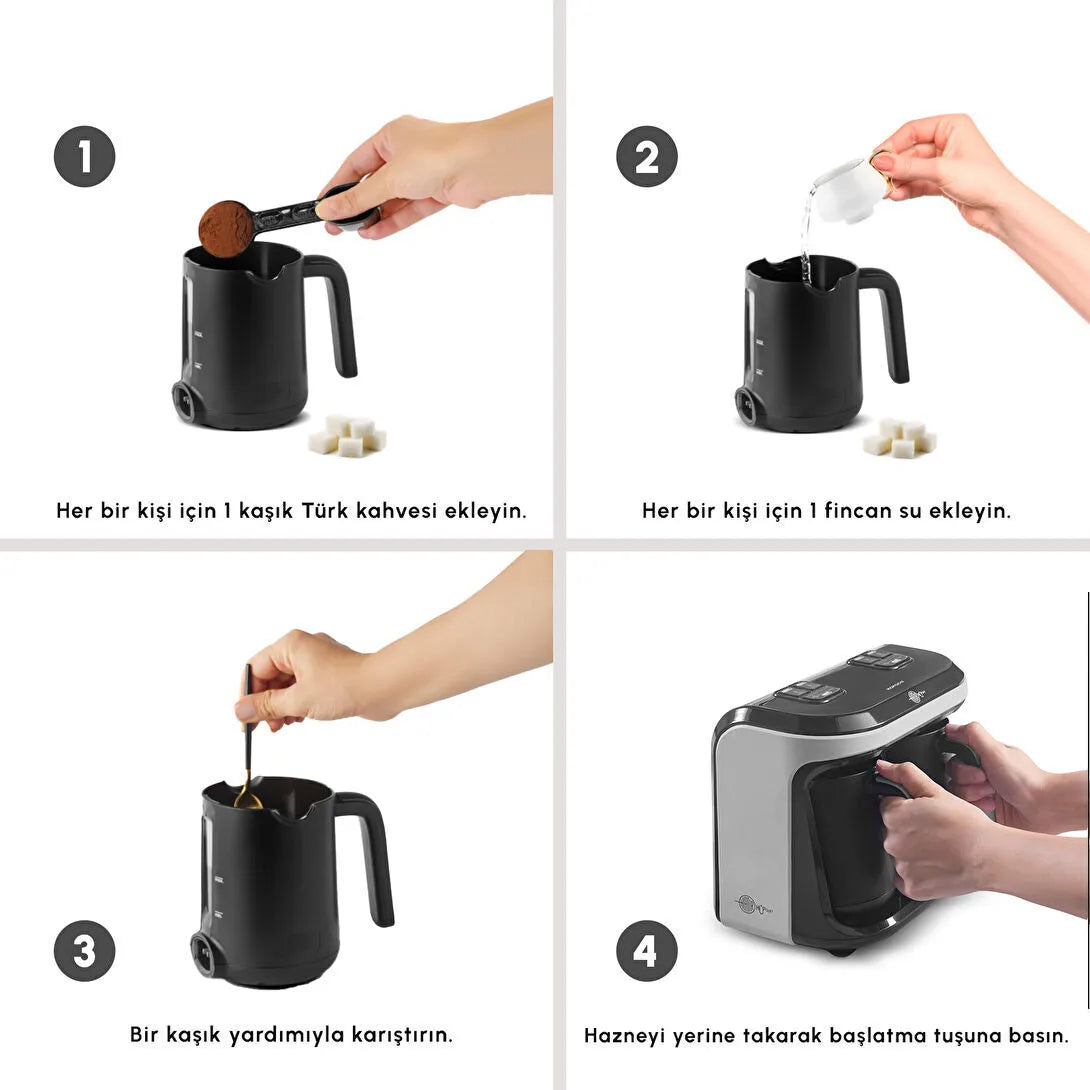 1

Her bir kişi için 1 kaşık Türk kahvesi ekleyin.

2

Her bir kişi için 1 fincan su ekleyin.

3

Bir kaşık yardımıyla karıştırın.

4

Hazneyi yerine takarak başlatma tuşuna basın.