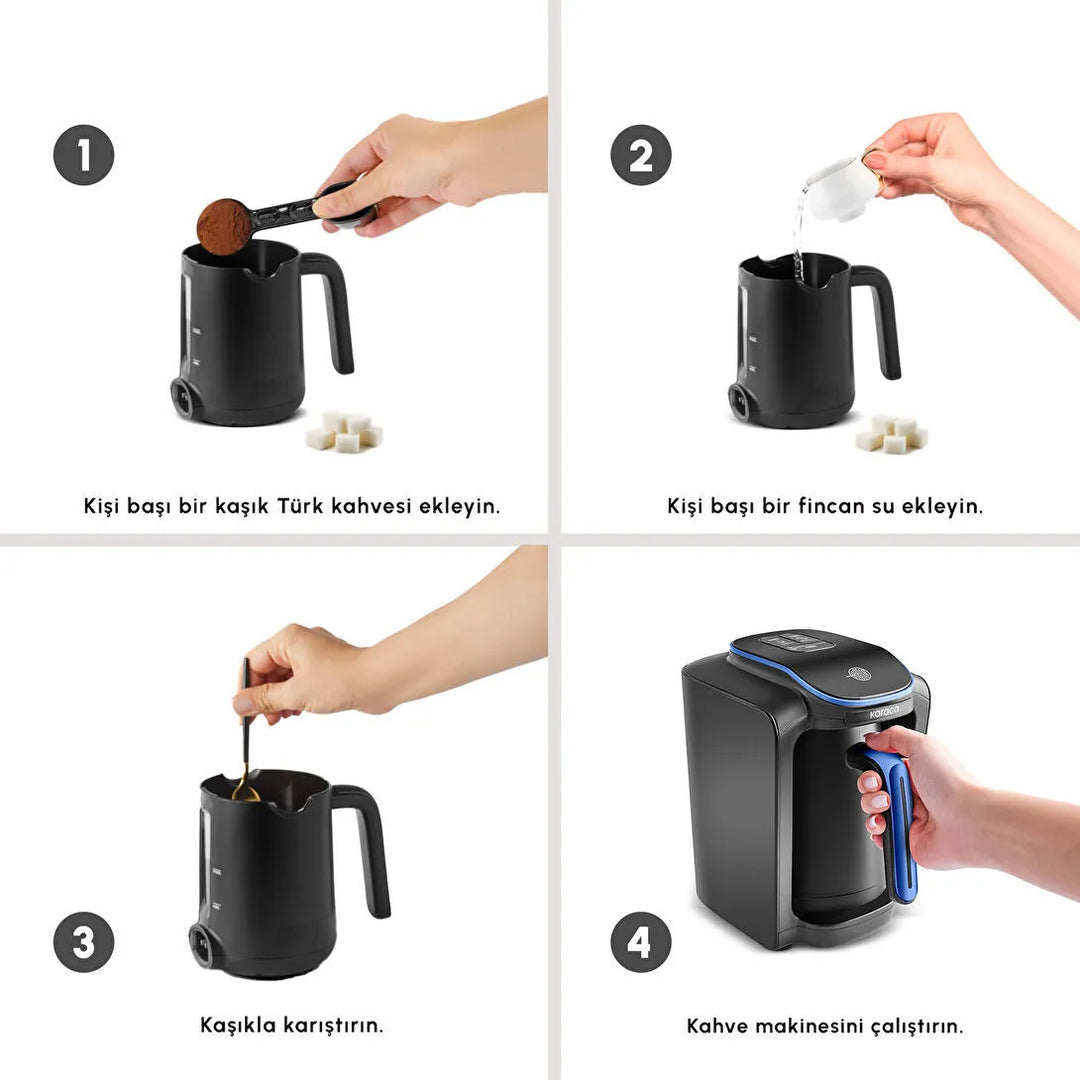 1

Kişi başı bir kaşık Türk kahvesi ekleyin.

2

Kişi başı bir fincan su ekleyin.

3

Kaşıkla karıştırın.

4

karaca

Kahve makinesini çalıştırın.