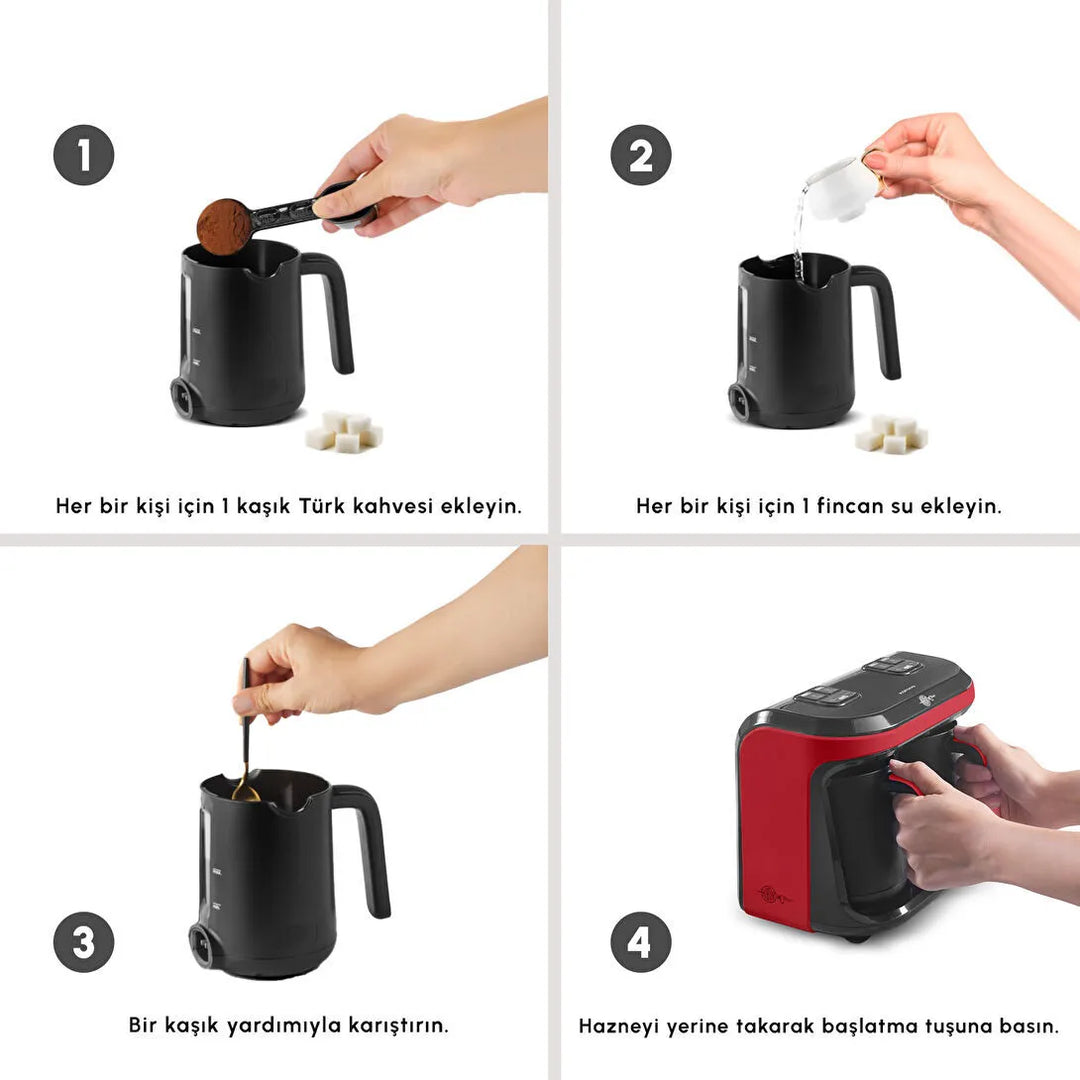 1

Her bir kişi için 1 kaşık Türk kahvesi ekleyin.

2

Her bir kişi için 1 fincan su ekleyin.

3

Bir kaşık yardımıyla karıştırın.

4

Hazneyi yerine takarak başlatma tuşuna basın.