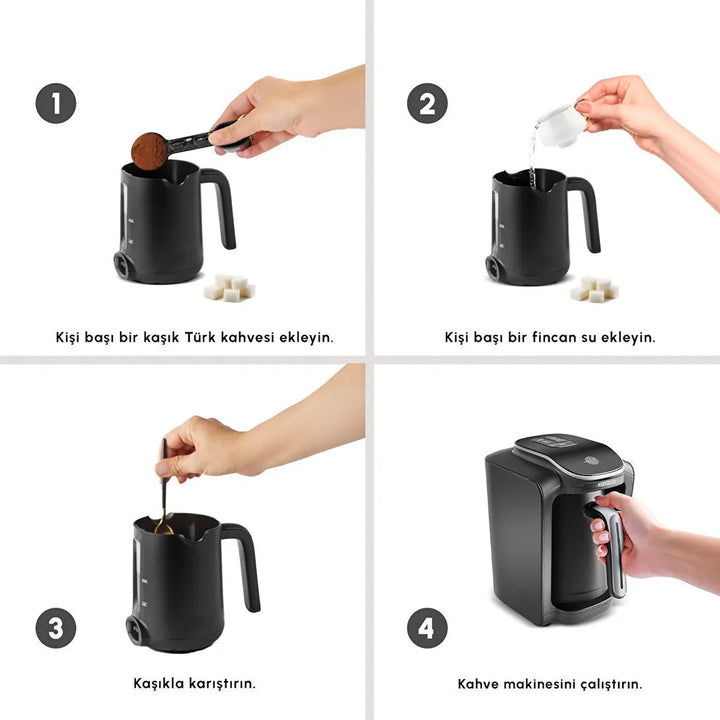 1

Kişi başı bir kaşık Türk kahvesi ekleyin.

2

Kişi başı bir fincan su ekleyin.

3

Kaşıkla karıştırın.

4

Kahve makinesini çalıştırın.